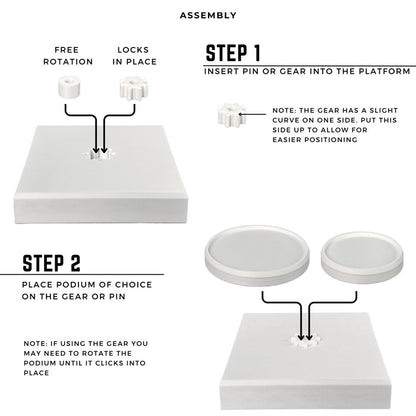 ASSEMBLY

FREE ROTATION

LOCKS IN PLACE

STEP 1

INSERT PIN OR GEAR INTO THE PLATFORM

NOTE: THE GEAR HAS A SLIGHT CURVE ON ONE SIDE. PUT THIS SIDE UP TO ALLOW FOR EASIER POSITIONING

STEP 2

PLACE PODIUM OF CHOICE ON THE GEAR OR PIN

NOTE: IF USING THE GEAR YOU MAY NEED TO ROTATE THE PODIUM UNTIL IT CLICKS INTO PLACE